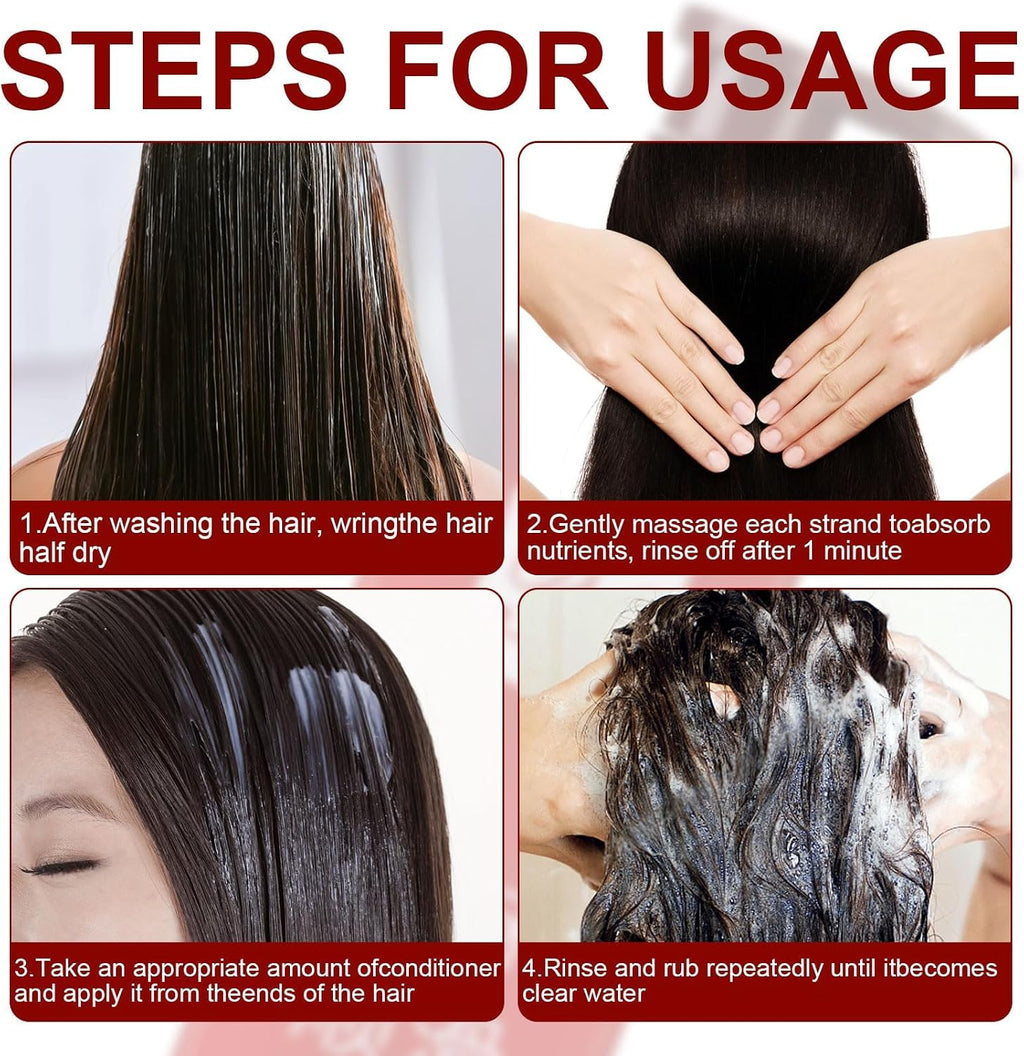 STEPS FOR USAGE

1.After washing the hair, wringthe hair half dry

2.Gently massage each strand toabsorb nutrients, rinse off after 1 minute

3.Take an appropriate amount ofconditioner and apply it from theends of the hair

4.Rinse and rub repeatedly until itbecomes clear water